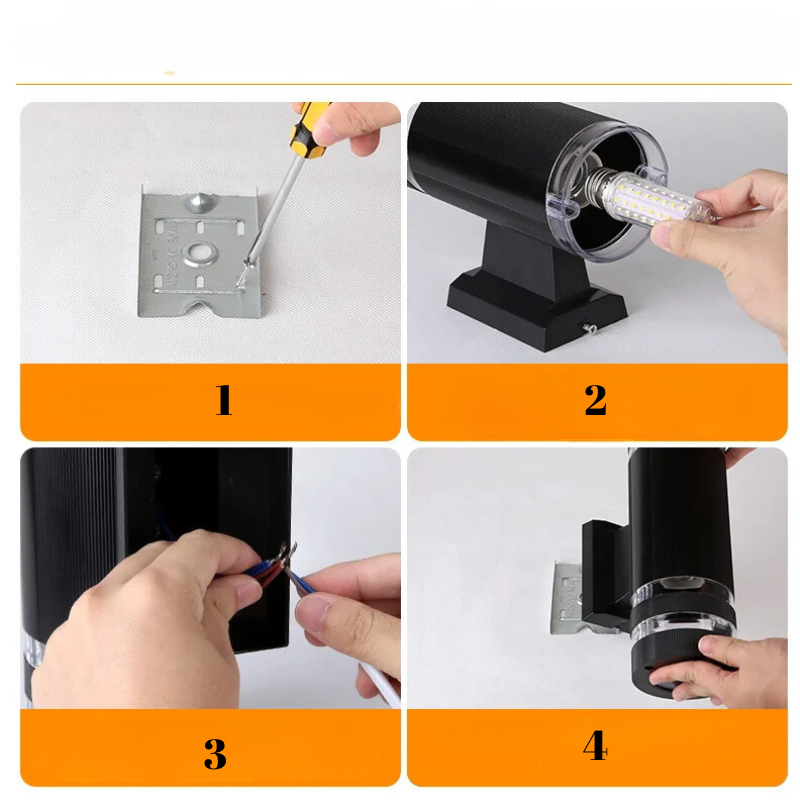 1

2

3

4